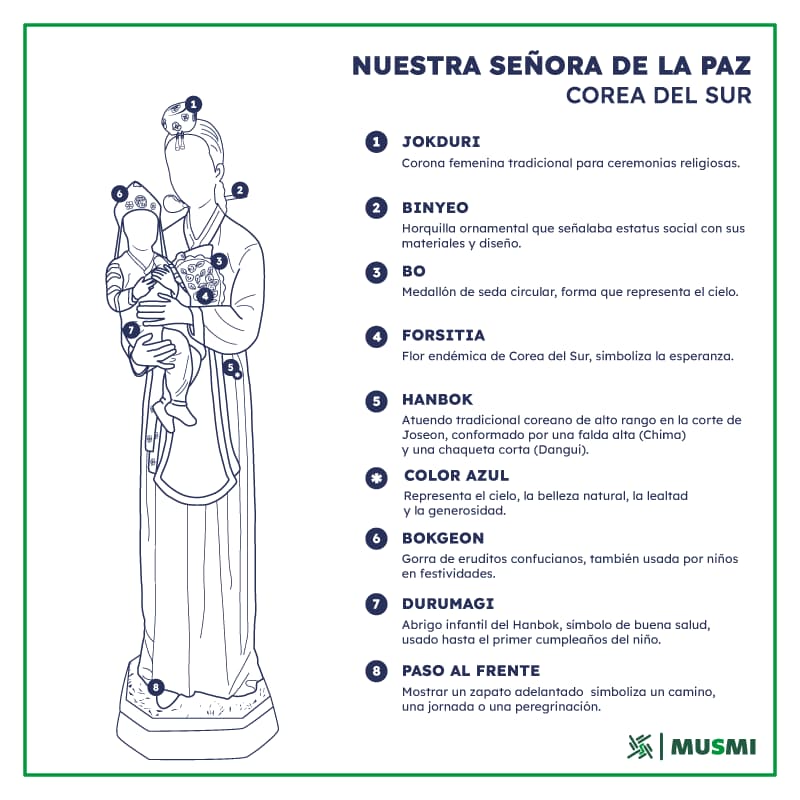 NUESTRA SEÑORA DE LA PAZ
COREA DEL SUR

1 6 2 3 4 7 5 8

1 JOKDURI
Corona femenina tradicional para ceremonias religiosas.

2 BINYEO
Horquilla ornamental que señalaba estatus social con sus materiales y diseño.

3 BO
Medallón de seda circular, forma que representa el cielo.

4 FORSITIA
Flor endémica de Corea del Sur, simboliza la esperanza.

5 HANBOK
Atuendo tradicional coreano de alto rango en la corte de Joseon, conformado por una falda alta (Chima) y una chaqueta corta (Dangui).

* COLOR AZUL
Representa el cielo, la belleza natural, la lealtad y la generosidad.

6 BOKGEON
Gorra de eruditos confucianos, también usada por niños en festividades.

7 DURUMAGI
Abrigo infantil del Hanbok, símbolo de buena salud, usado hasta el primer cumpleaños del niño.

8 PASO AL FRENTE
Mostrar un zapato adelantado simboliza un camino, una jornada o una peregrinación.

MUSMI